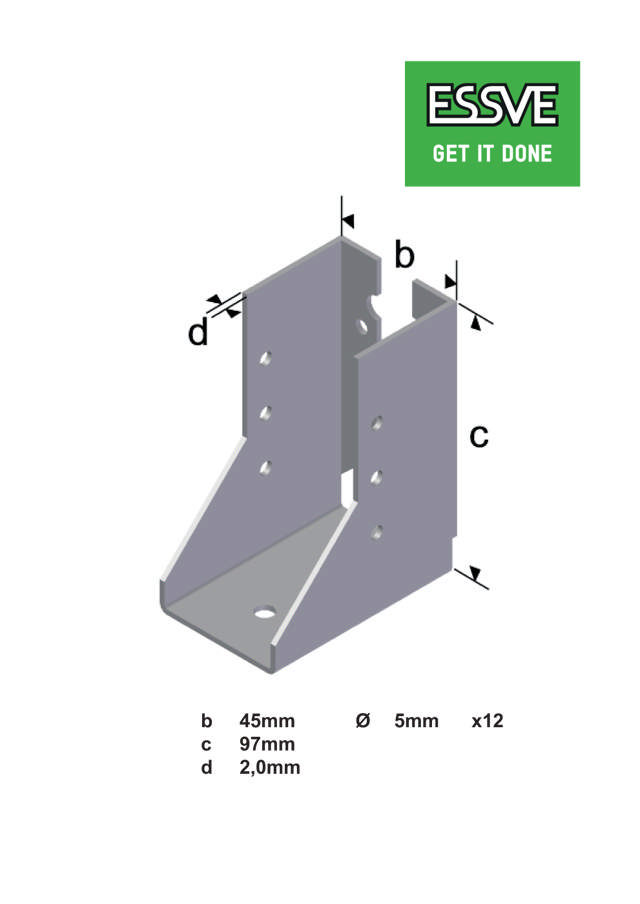 ESSVE
GET IT DONE

b

d

c

b 45mm Ø 5mm x12
c 97mm
d 2,0mm