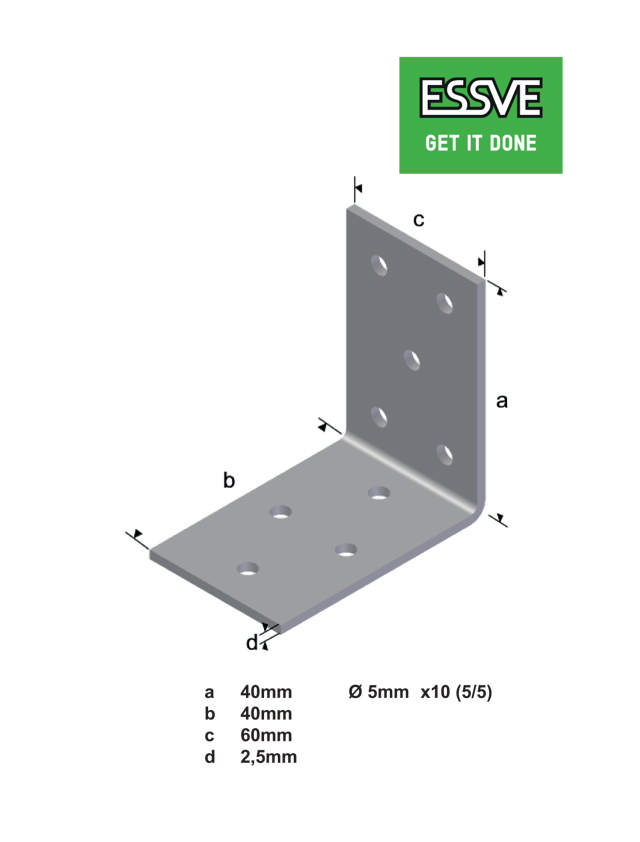 ESSVE
GET IT DONE

c

a

b

d

a 40mm Ø 5mm x10 (5/5)
b 40mm
c 60mm
d 2,5mm